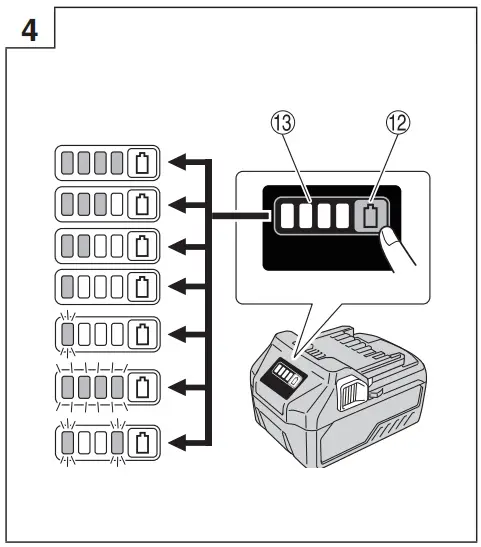 4

⑬

⑫