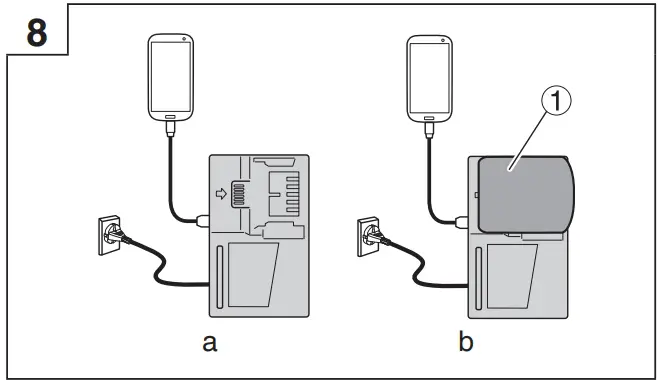 8

1

a

b