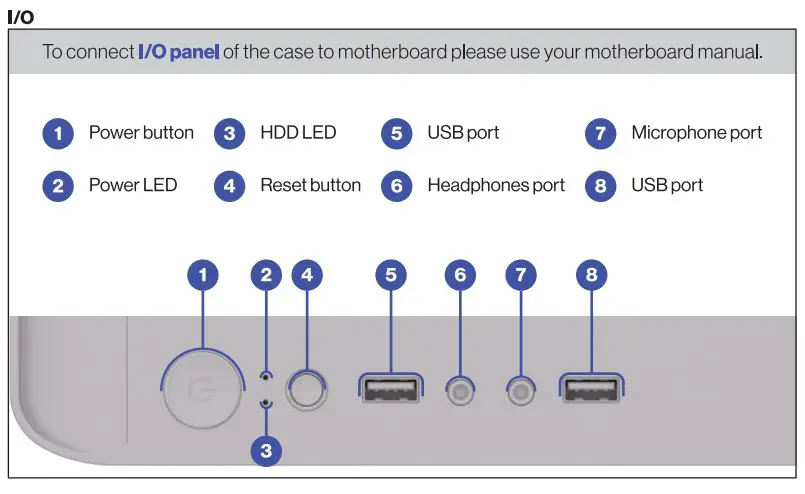 I/O

To connect I/O panel of the case to motherboard please use your motherboard manual.

1 Power button
2 Power LED
3 HDD LED
4 Reset button
5 USB port
6 Headphones port
7 Microphone port
8 USB port

1 2 4 5 6 7 8

3