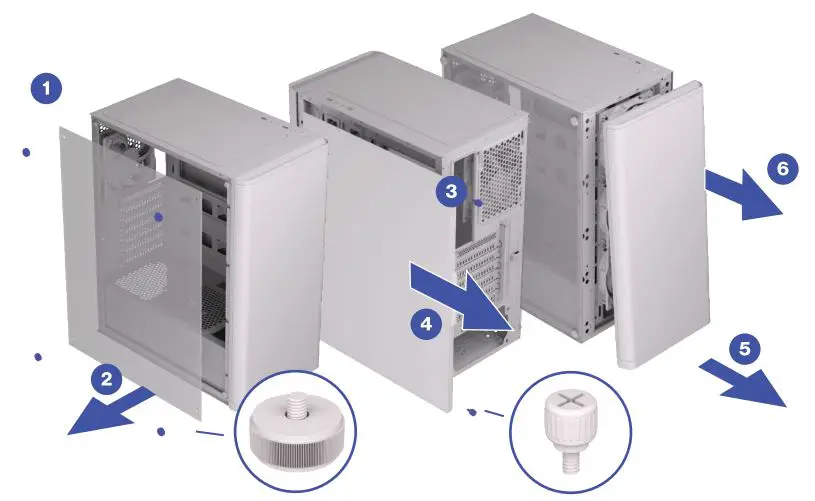 1
2
3
4
5
6