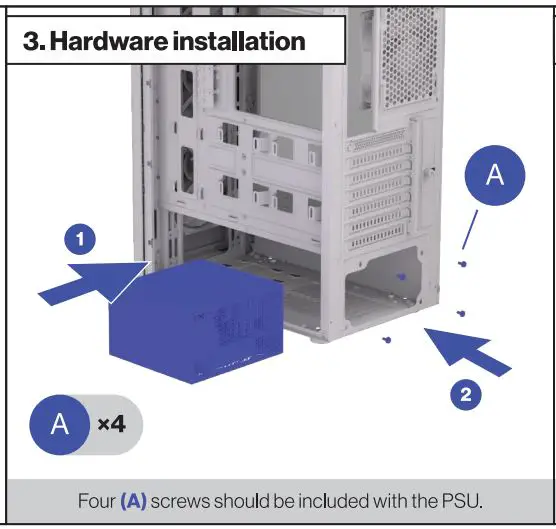 3. Hardware installation

A

1

2

A ×4

Four (A) screws should be included with the PSU.