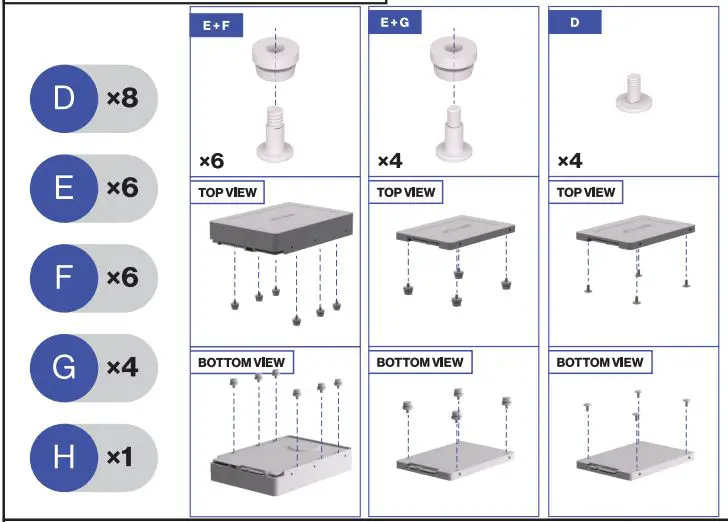 D ×8

E ×6

F ×6

G ×4

H ×1

E+F

×6

TOP VIEW

BOTTOM VIEW

E+G

×4

TOP VIEW

BOTTOM VIEW

D

×4

TOP VIEW

BOTTOM VIEW