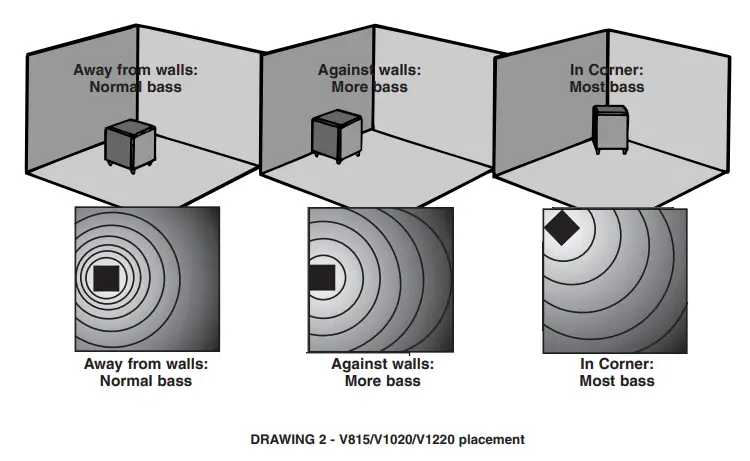 Away from walls:
Normal bass

Against walls:
More bass

In Corner:
Most bass

Away from walls:
Normal bass

Against walls:
More bass

In Corner:
Most bass

DRAWING 2 - V815/V1020/V1220 placement