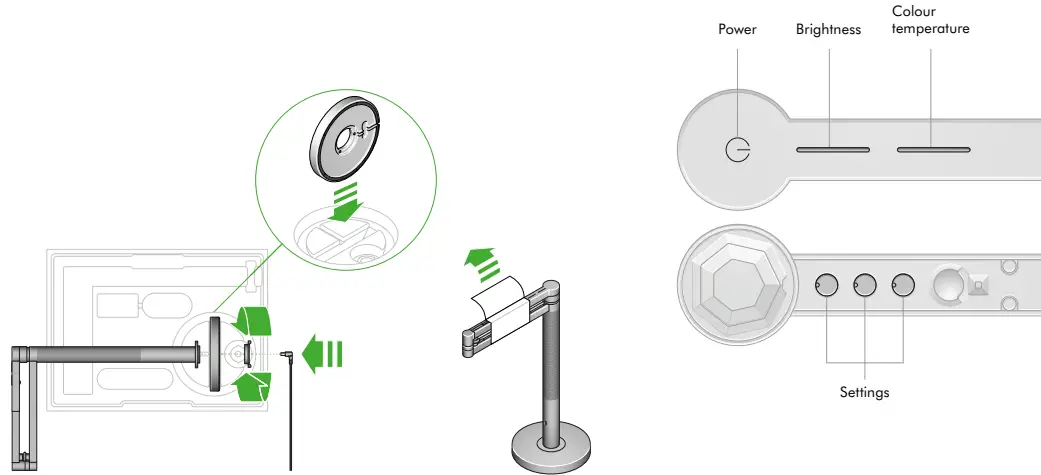 Power
Brightness
Colour temperature
Settings