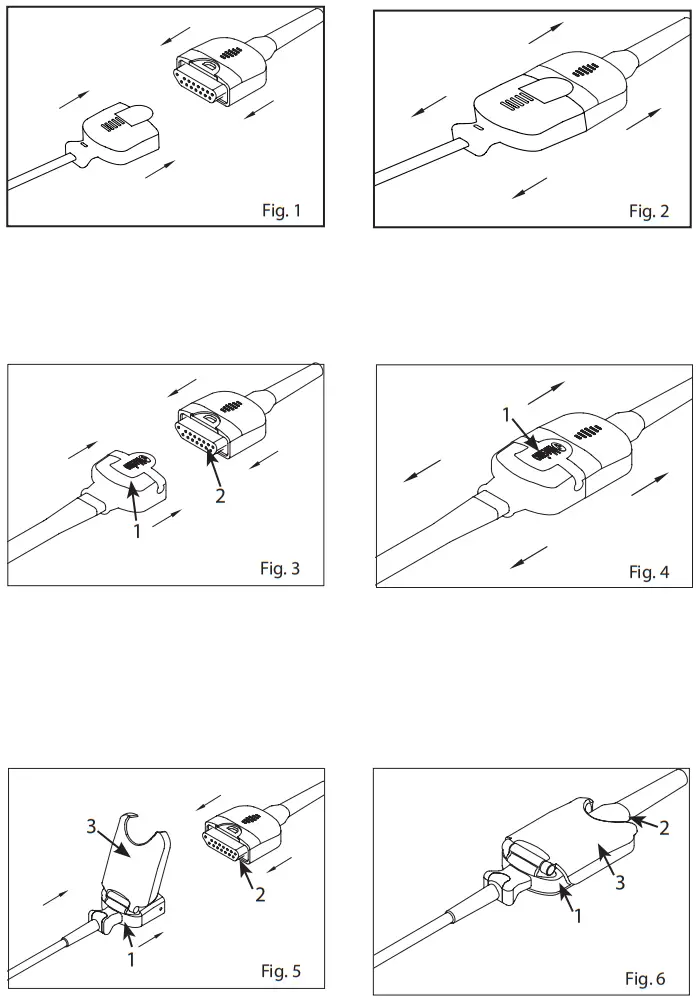 Fig. 1

Fig. 2

2
1
Fig. 3

1
Fig. 4

3
2
1
Fig. 5

2
3
1
Fig. 6