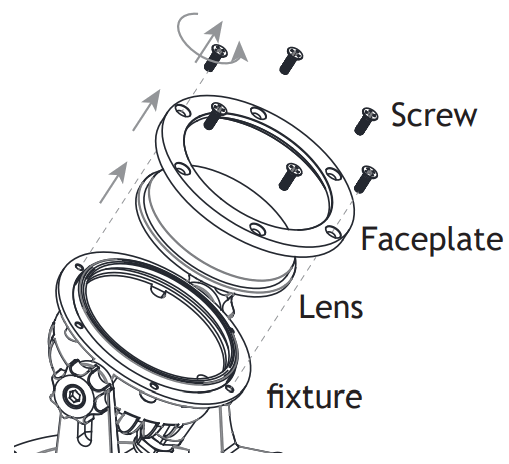 Screw

Faceplate

Lens

fixture