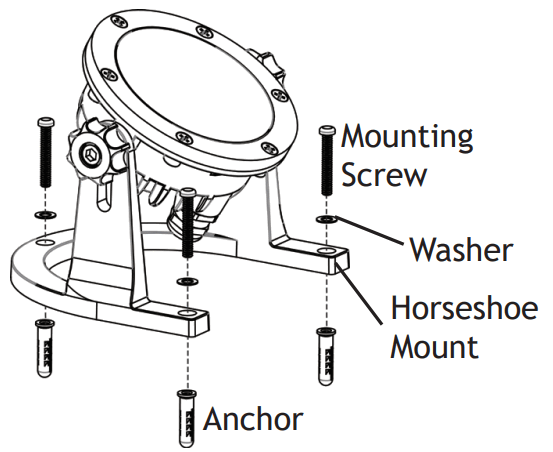 Mounting Screw

Washer

Horseshoe Mount

Anchor