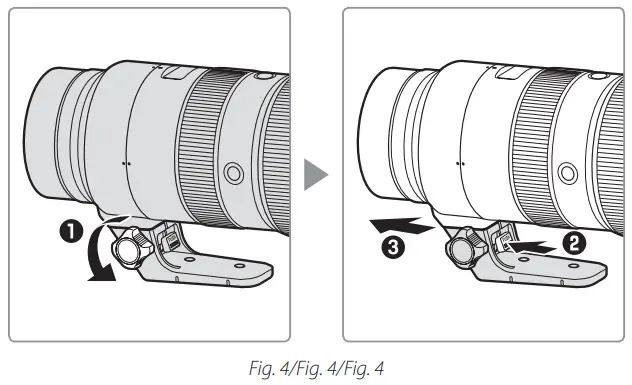 ❶

❸

❷

Fig. 4/Fig. 4/Fig. 4