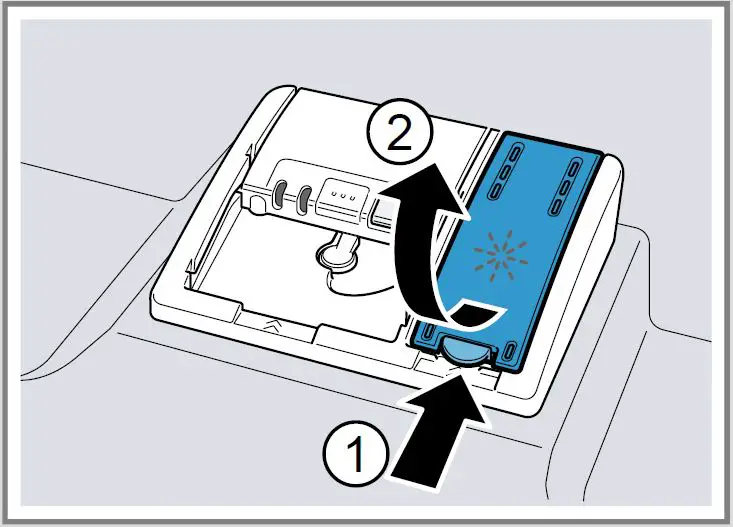 2
1