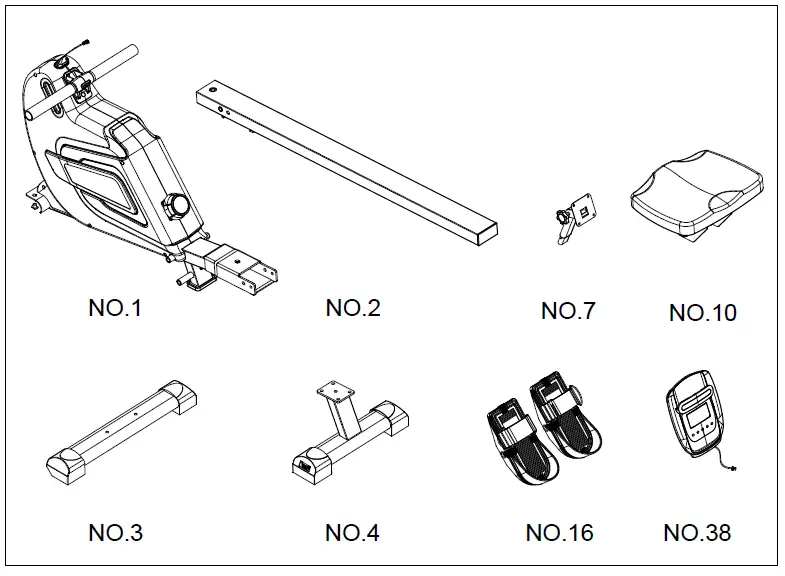 NO.1
NO.2
NO.7
NO.10
NO.3
NO.4
NO.16
NO.38