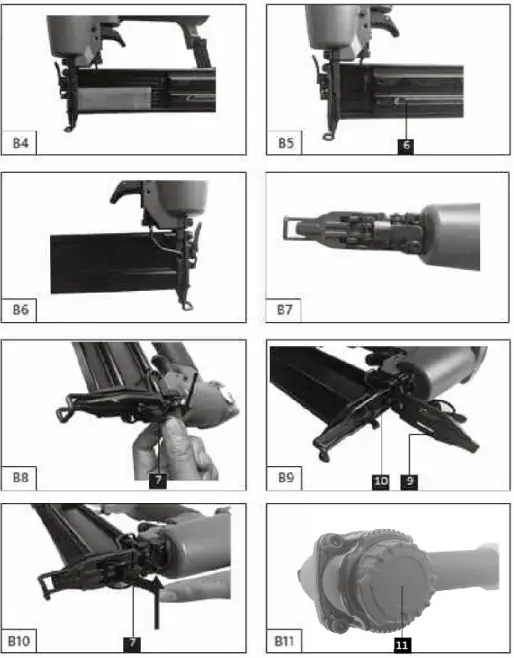 B4

B5
6

B6

B7

B8
7

B9
10
9

B10
7

B11
11