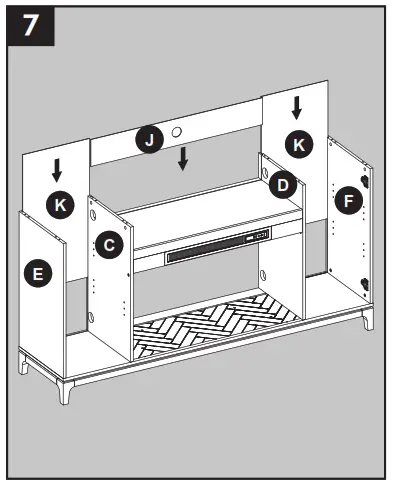 7

J

K

K

D

F

C

E