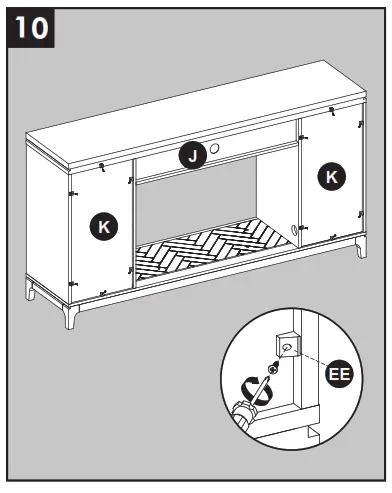 10

J

K

K

EE