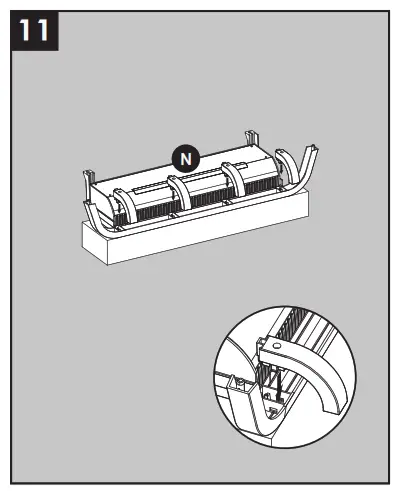 11

N