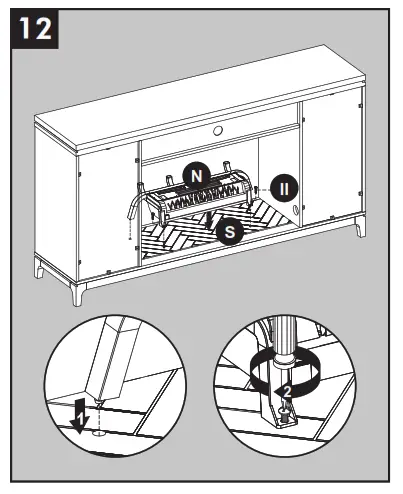 12

N

II

S

1

2