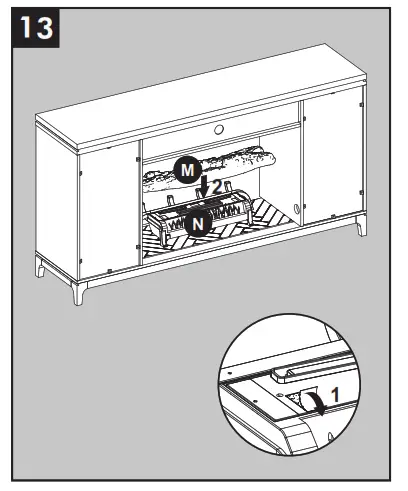 13

M

2

N

1