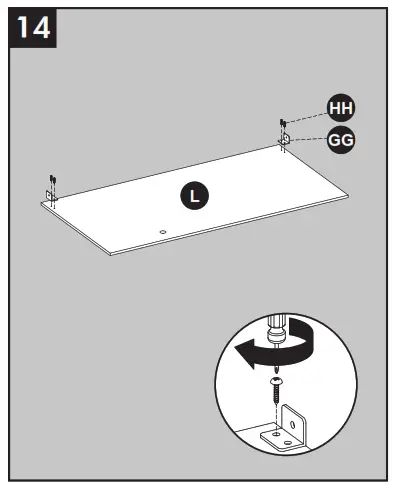 14

HH

GG

L