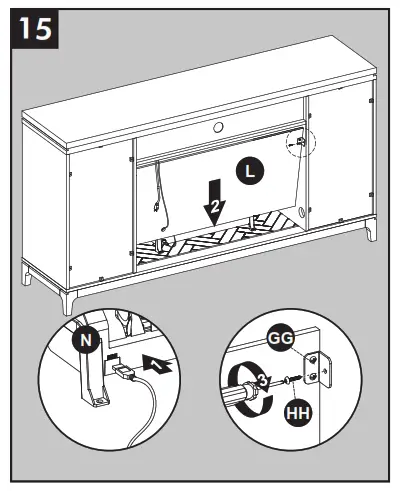 15

L

2

N

1

GG

3

HH