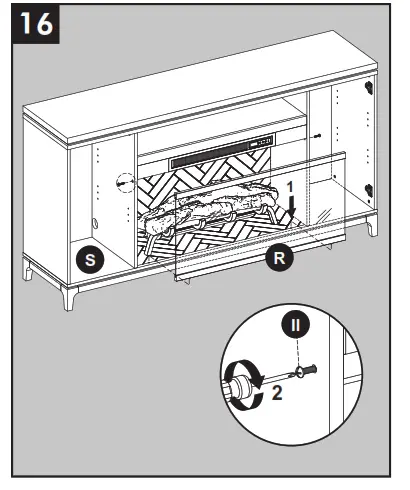 16

1

S

R

II

2