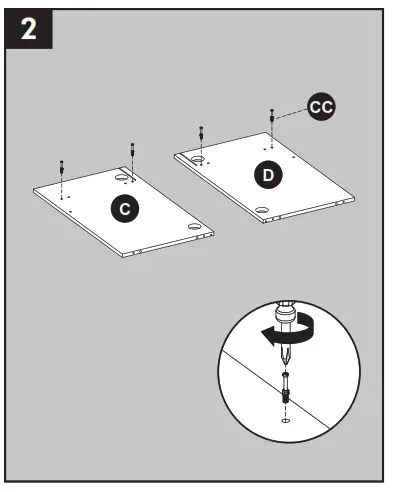 2

CC

D

C