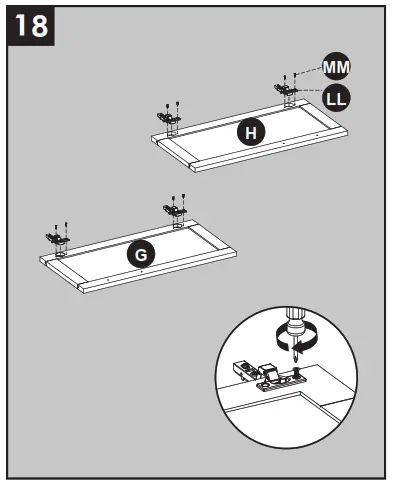 18

MM

LL

H

G