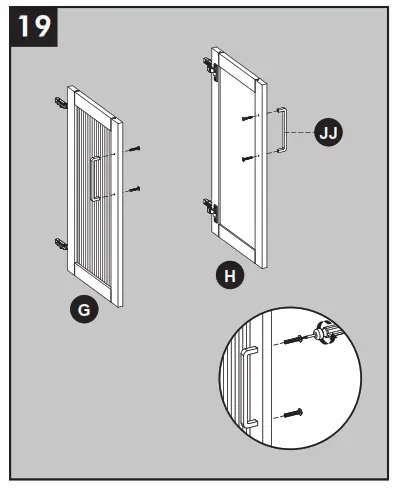 19

JJ

H

G