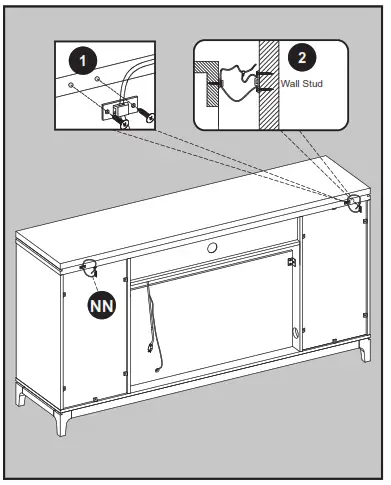 1

2

Wall Stud

NN