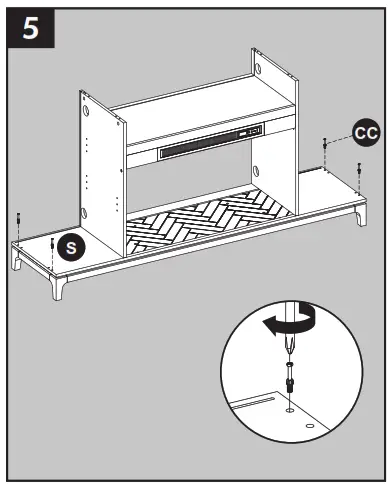 5

CC

S