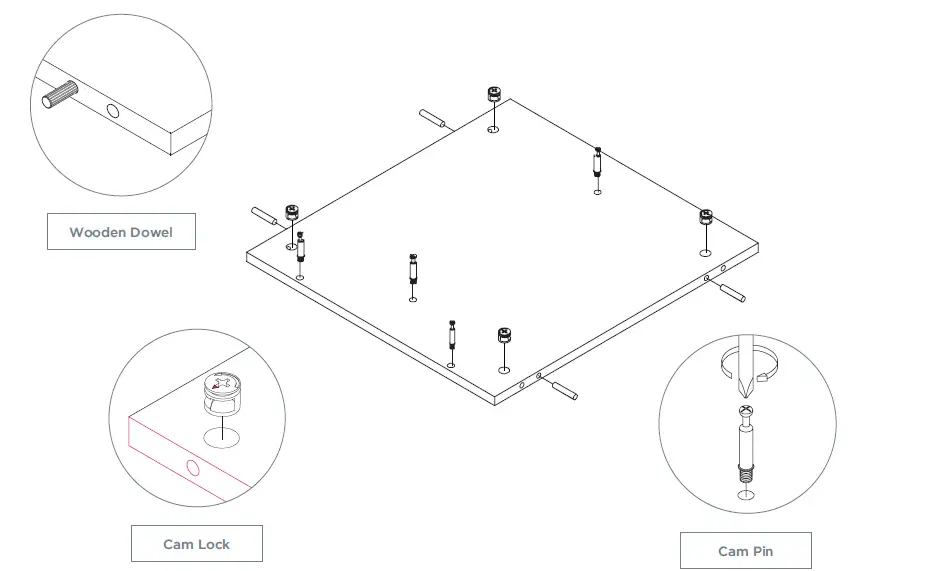 Wooden Dowel

Cam Lock

Cam Pin