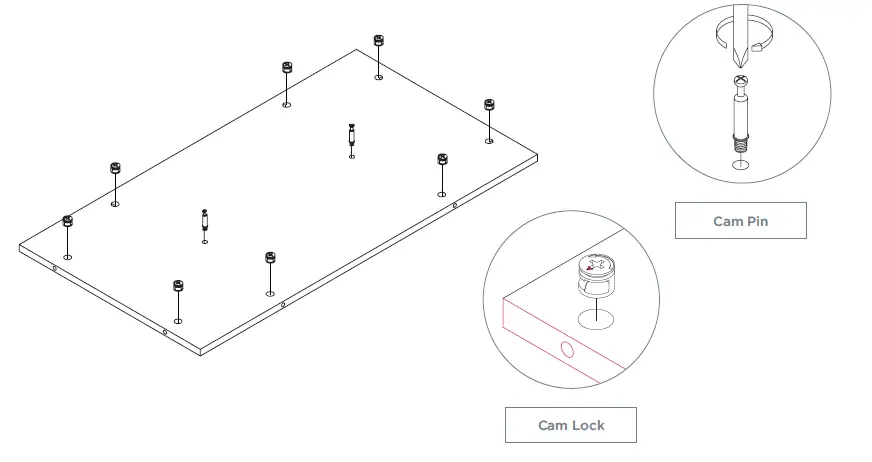 Cam Pin

Cam Lock