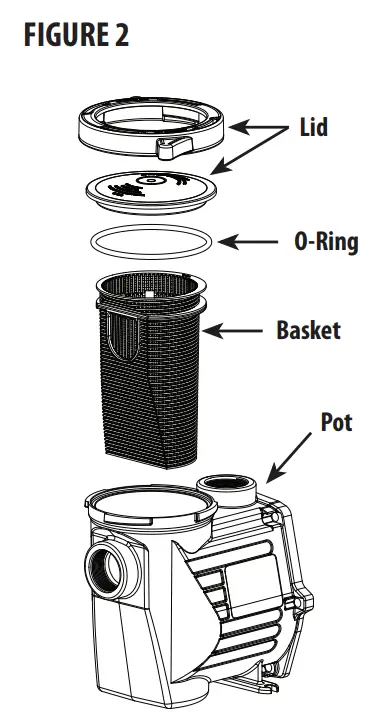 FIGURE 2

Lid

O-Ring

Basket

Pot