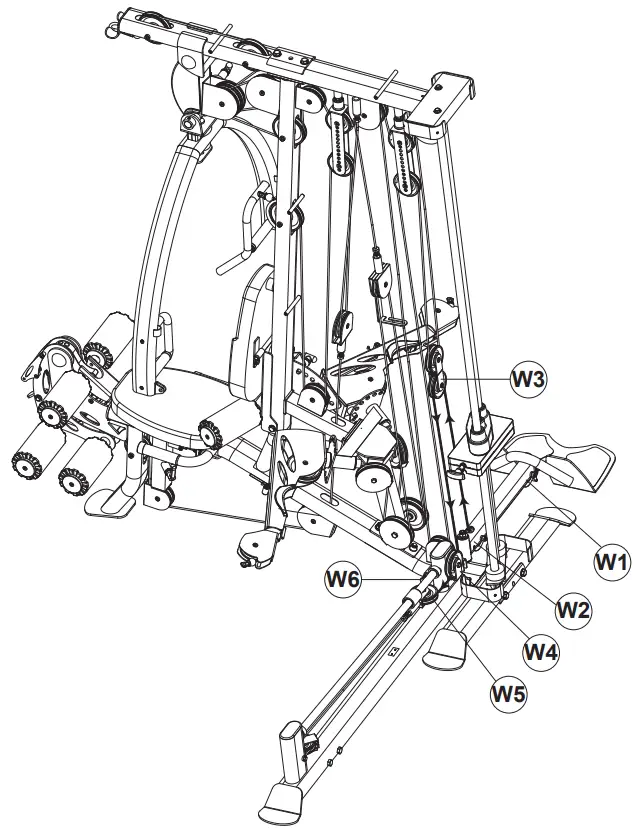 W3
W1
W6
W2
W4
W5