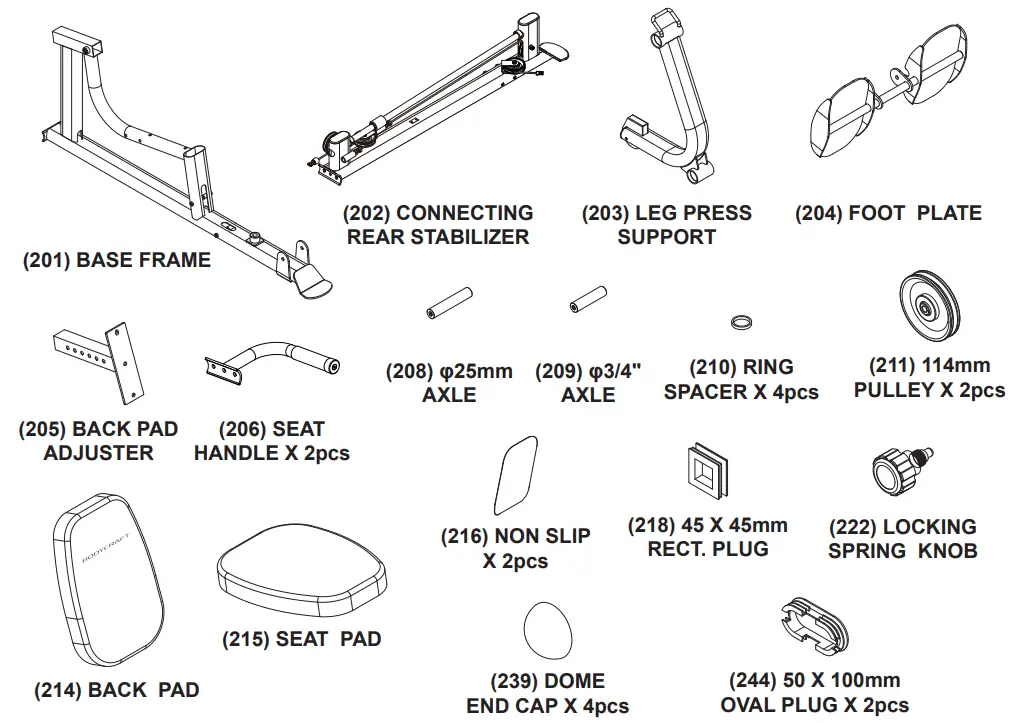 (201) BASE FRAME

(202) CONNECTING REAR STABILIZER

(203) LEG PRESS SUPPORT

(204) FOOT PLATE

(205) BACK PAD ADJUSTER

(206) SEAT HANDLE X 2pcs

(208) φ25mm AXLE

(209) φ3/4" AXLE

(210) RING SPACER X 4pcs

(211) 114mm PULLEY X 2pcs

BODYCRAFT

(214) BACK PAD

(215) SEAT PAD

(216) NON SLIP X 2pcs

(218) 45 X 45mm RECT. PLUG

(222) LOCKING SPRING KNOB

(239) DOME END CAP X 4pcs

(244) 50 X 100mm OVAL PLUG X 2pcs