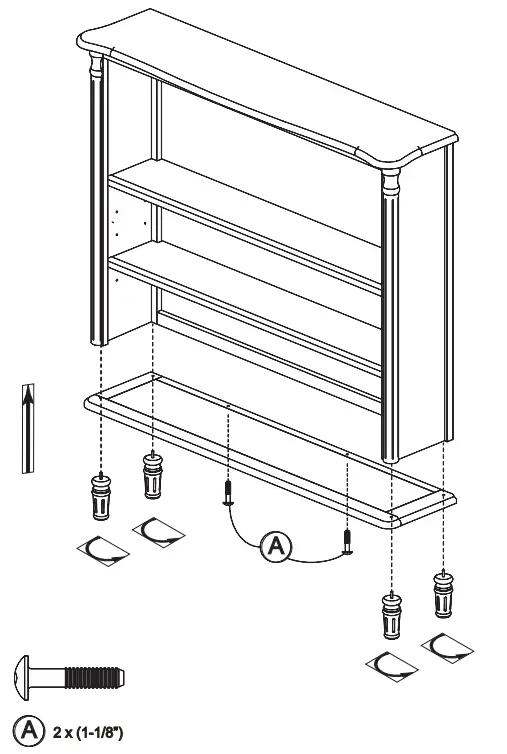 A

A 2 x (1-1/8")