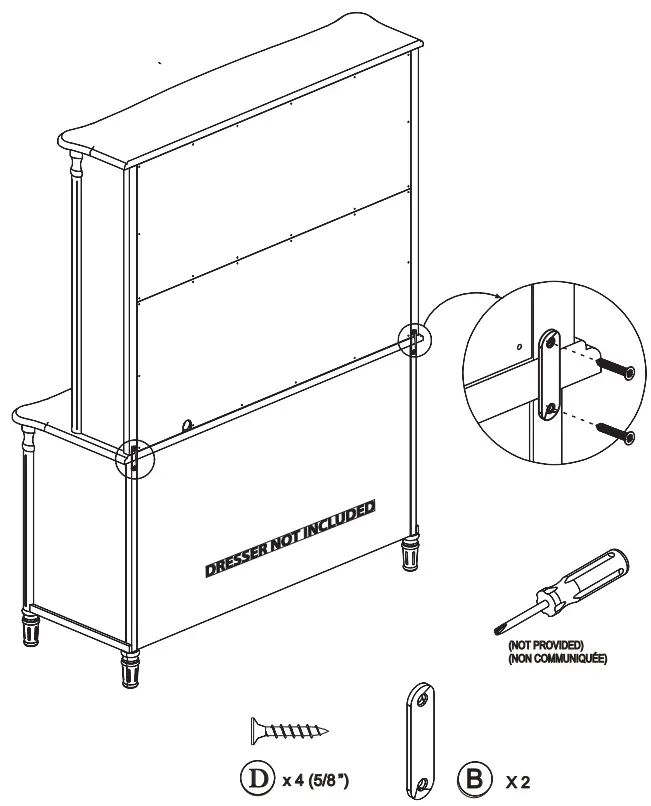 DRESSER NOT INCLUDED

(NOT PROVIDED)
(NON COMMUNIQUÉE)

D x 4 (5/8")

B X 2