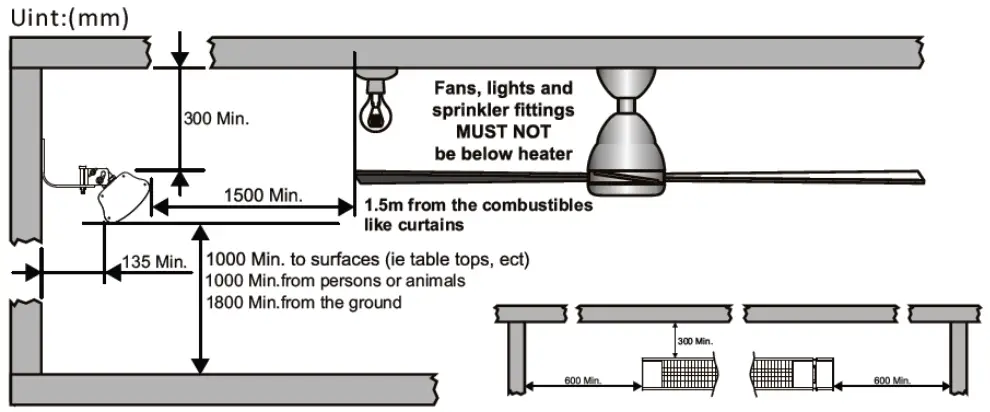 Uint:(mm)

300 Min.

Fans, lights and sprinkler fittings MUST NOT be below heater

1500 Min.

1.5m from the combustibles like curtains

135 Min.

1000 Min. to surfaces (ie table tops, ect)
1000 Min.from persons or animals
1800 Min.from the ground

300 Min.

600 Min.

600 Min.