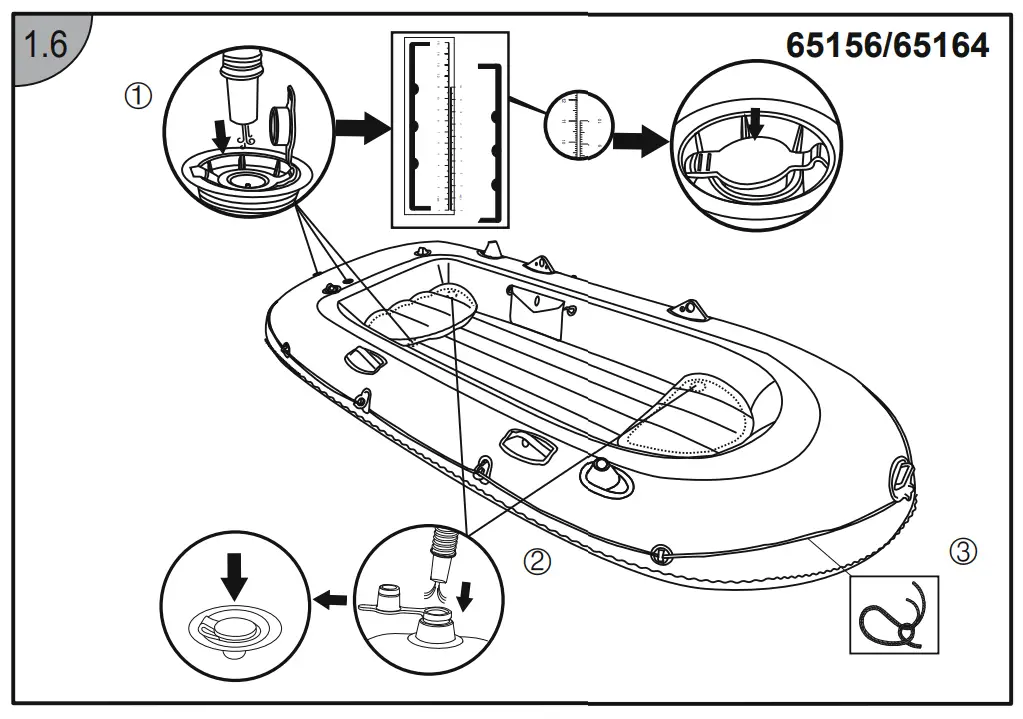 1.6

65156/65164

①

②

③