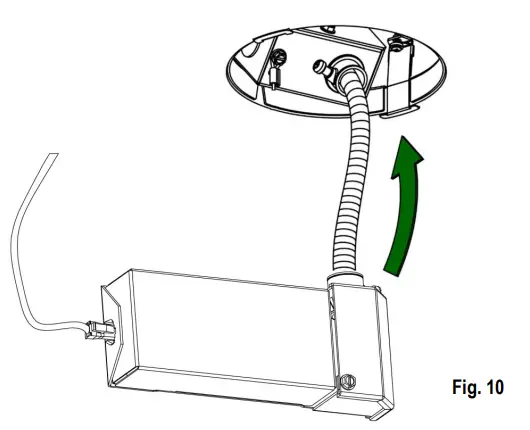 Fig. 10