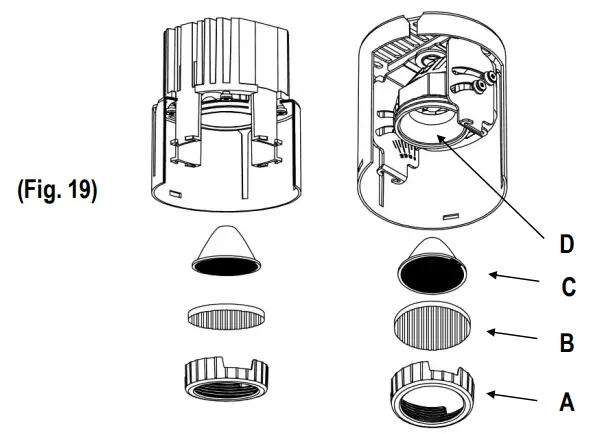 (Fig. 19)

D

C

B

A