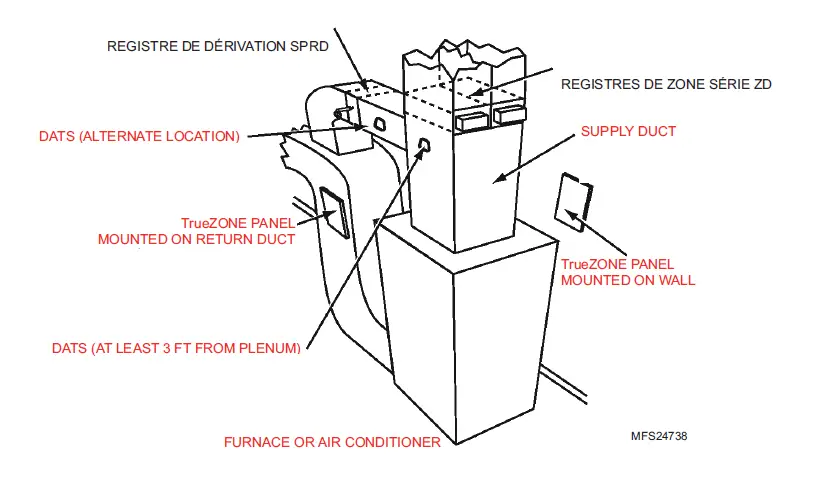 REGISTRE DE DÉRIVATION SPRD

REGISTRES DE ZONE SÉRIE ZD

DATS (ALTERNATE LOCATION)

SUPPLY DUCT

TrueZONE PANEL MOUNTED ON RETURN DUCT

TrueZONE PANEL MOUNTED ON WALL

DATS (AT LEAST 3 FT FROM PLENUM)

FURNACE OR AIR CONDITIONER

MFS24738