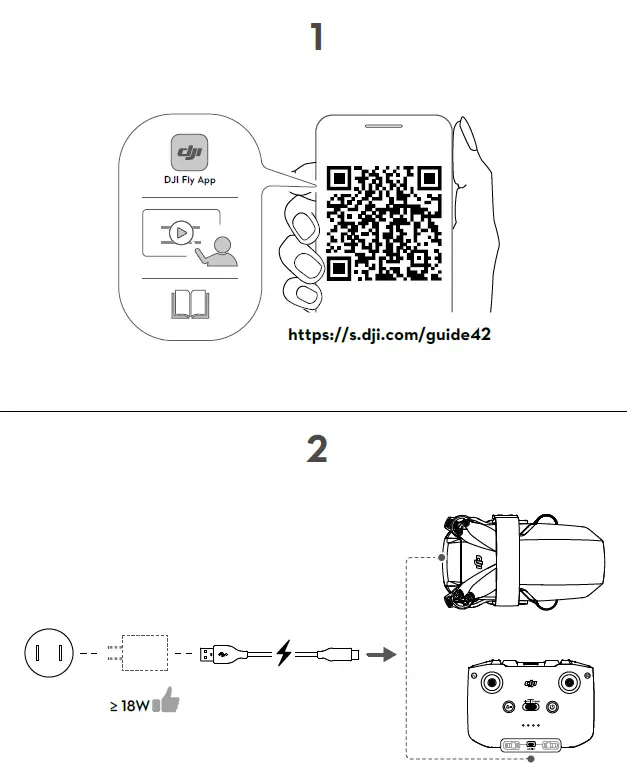 1

dji
DJI Fly App

https://s.dji.com/guide42

2

≥ 18W

dji

dji