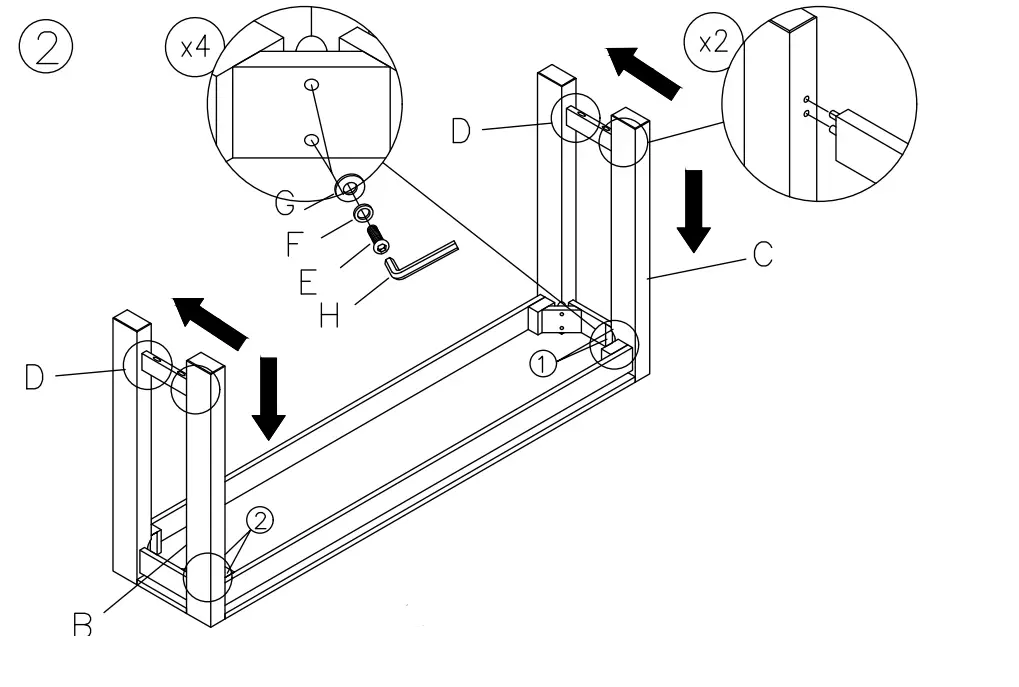 ②

x4

x2

D

G

F

E

H

C

D

①

②

B