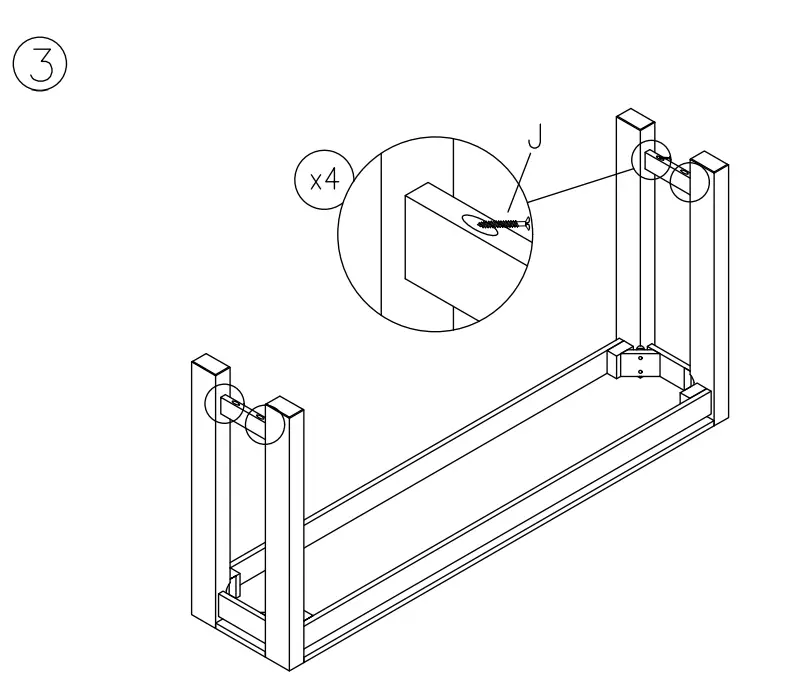 3

x4

J