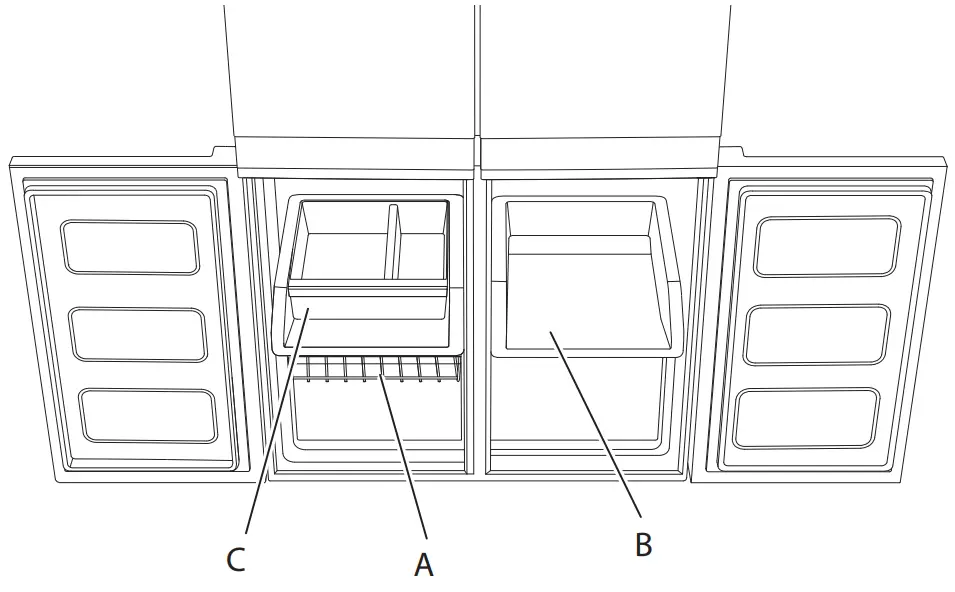 C
A
B