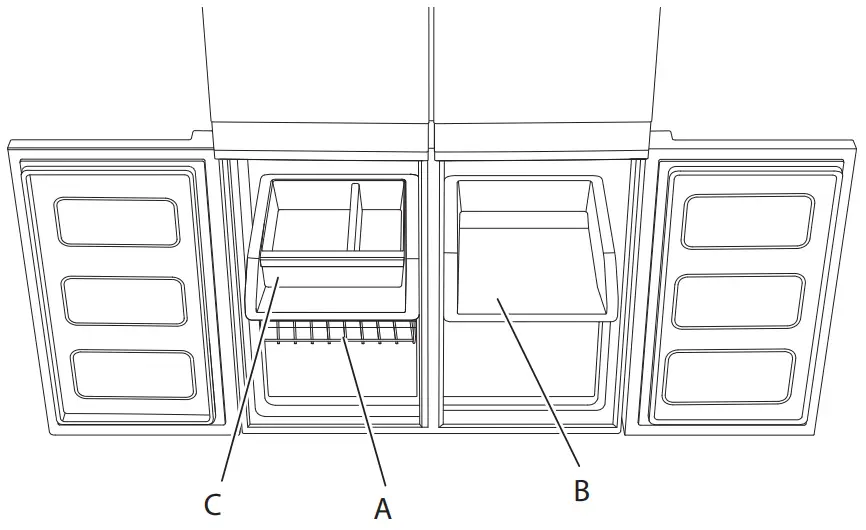 C
A
B