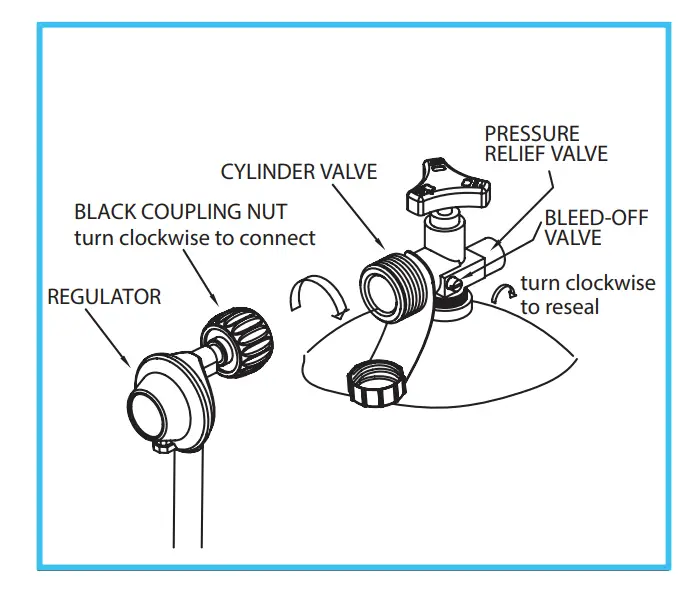 PRESSURE RELIEF VALVE

CYLINDER VALVE

BLACK COUPLING NUT
turn clockwise to connect

BLEED-OFF VALVE

REGULATOR

turn clockwise to reseal