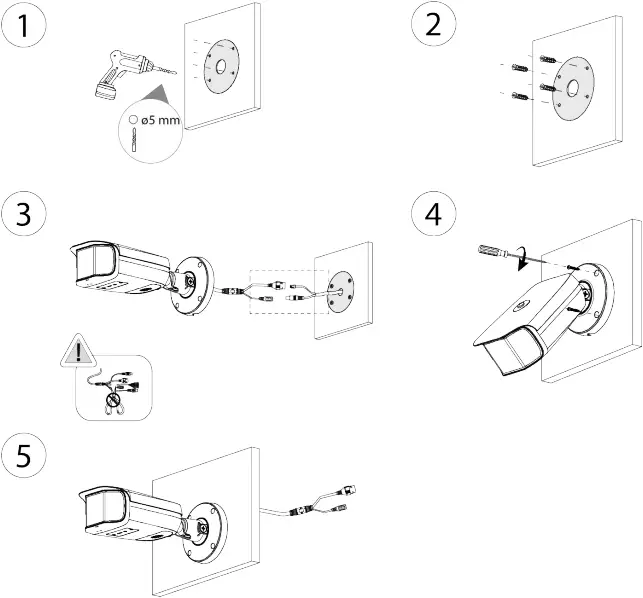 1

ø5 mm

2

3

4

5