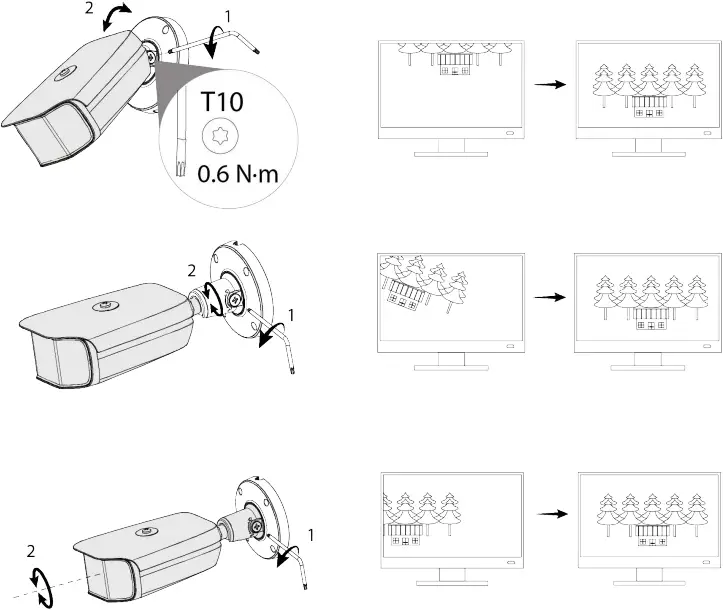 2
1
T10
0.6 N·m

2
1

2
1