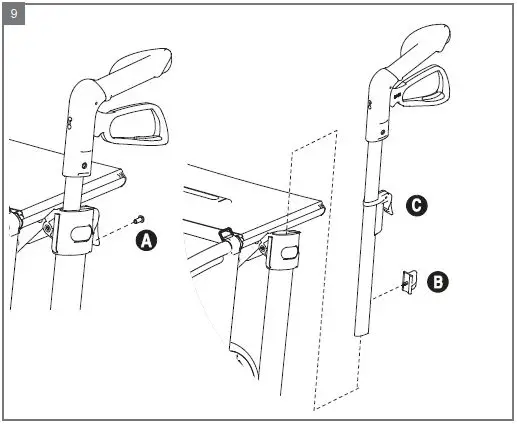 9

A

C

B