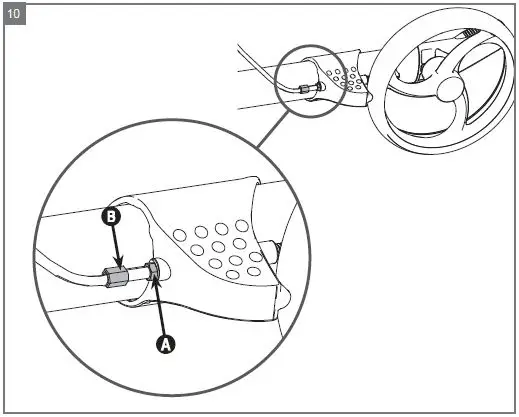 10

B

A